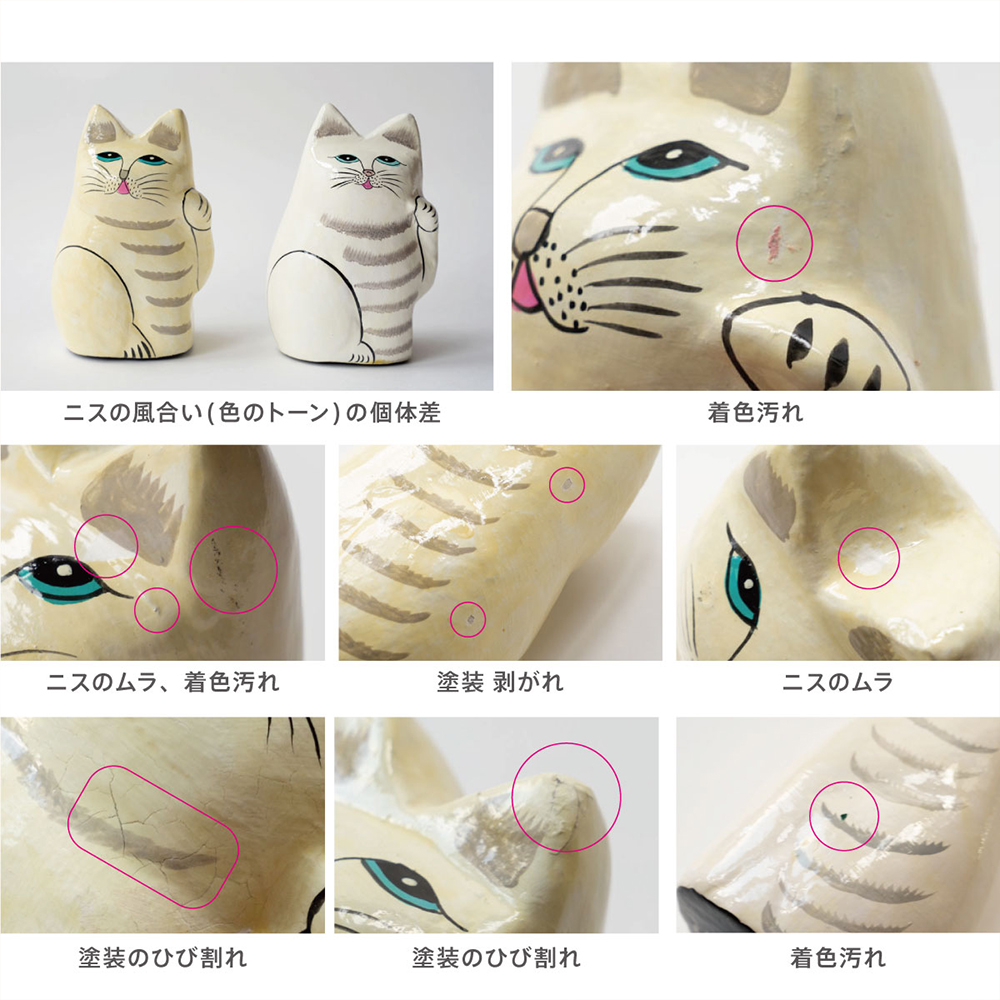 ニスの風合い(色のトーン)の個体差

着色汚れ

ニスのムラ、着色汚れ

塗装 剥がれ

ニスのムラ

塗装のひび割れ

塗装のひび割れ

着色汚れ