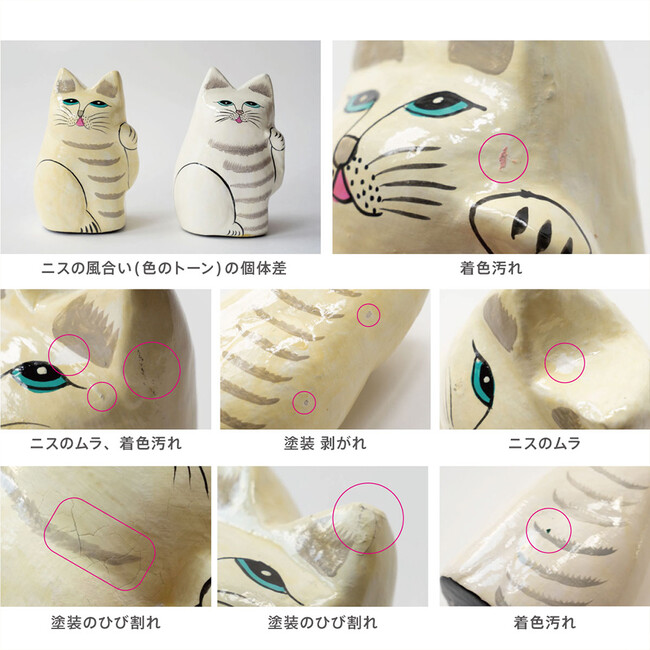 ニスの風合い(色のトーン)の個体差

着色汚れ

ニスのムラ、着色汚れ

塗装 剥がれ

ニスのムラ

塗装のひび割れ

塗装のひび割れ

着色汚れ