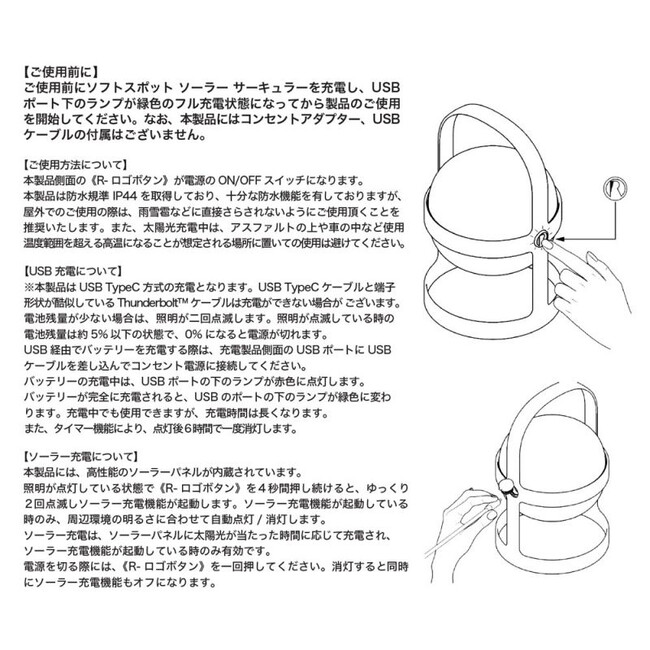 【ご使用前に】
ご使用前にソフトスポット ソーラー サーキュラーを充電し、USB ポート下のランプが緑色のフル充電状態になってから製品のご使用を開始してください。なお、本製品にはコンセントアダプター、USB ケーブルの付属はございません。

【ご使用方法について】
本製品側面の《R- ロゴボタン》が電源の ON/OFF スイッチになります。
本製品は防水規準 IP44 を取得しており、十分な防水機能を有しておりますが、屋外でのご使用の際は、雨雪雷などに直接さらされないようにご使用頂くことを推奨いたします。また、太陽光充電中は、アスファルトの上や車の中など使用温度範囲を超える高温になることが想定される場所に置いての使用は避けてください。

【USB 充電について】
※本製品は USB TypeC 方式の充電となります。USB TypeC ケーブルと端子形状が酷似している Thunderbolt™ ケーブルは充電ができない場合が ございます。
電池残量が少ない場合は、照明が二回点滅します。照明が点滅している時の電池残量は約 5% 以下の状態で、0% になると電源が切れます。
USB 経由でバッテリーを充電する際は、充電製品側面の USB ポートに USB ケーブルを差し込んでコンセント電源に接続してください。
バッテリーの充電中は、USB ポートの下のランプが赤色に点灯します。
バッテリーが完全に充電されると、USB のポートの下のランプが緑色に変わります。充電中でも使用できますが、充電時間は長くなります。
また、タイマー機能により、点灯後6時間で一度消灯します。

【ソーラー充電について】
本製品には、高性能のソーラーパネルが内蔵されています。
照明が点灯している状態で《R- ロゴボタン》を４秒間押し続けると、ゆっくり２回点滅しソーラー充電機能が起動します。ソーラー充電機能が起動している時のみ、周辺環境の明るさに合わせて自動点灯 / 消灯します。
ソーラー充電は、ソーラーパネルに太陽光が当たった時間に応じて充電され、ソーラー充電機能が起動している時のみ有効です。
電源を切る際には、《R- ロゴボタン》を一回押してください。消灯すると同時にソーラー充電機能もオフになります。